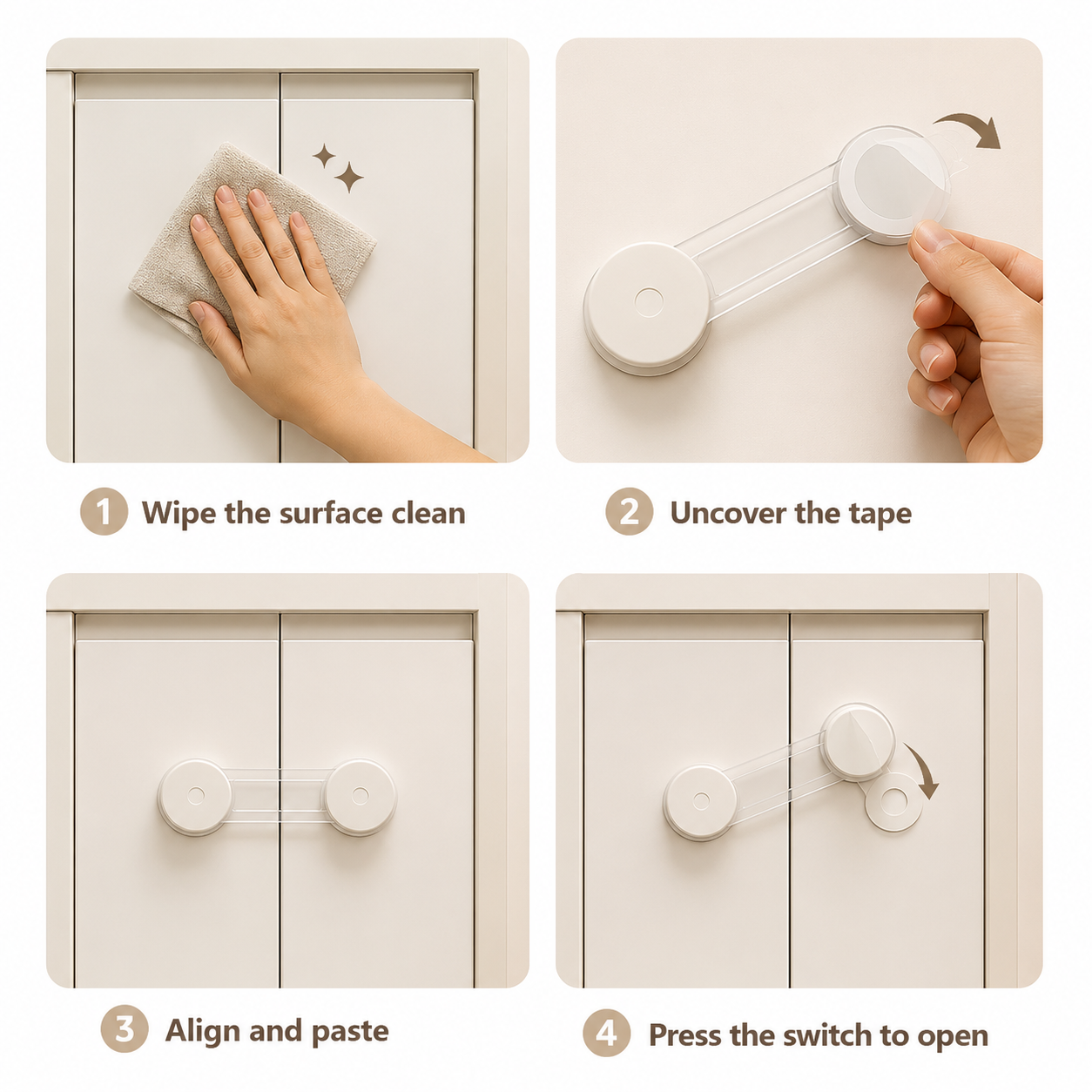 1 Wipe the surface clean

2 Uncover the tape

3 Align and paste

4 Press the switch to open